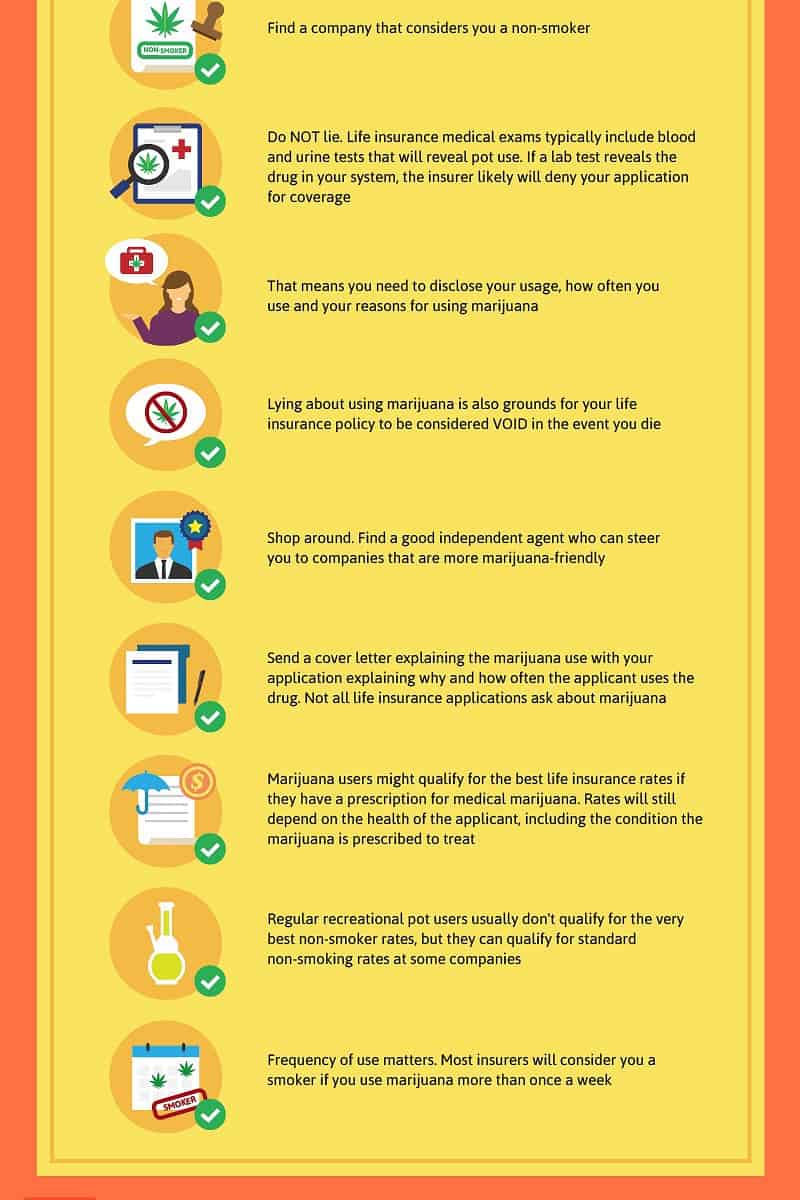 NON-SMOKER

Find a company that considers you a non-smoker

Do NOT lie. Life insurance medical exams typically include blood and urine tests that will reveal pot use. If a lab test reveals the drug in your system, the insurer likely will deny your application for coverage

That means you need to disclose your usage, how often you use and your reasons for using marijuana

Lying about using marijuana is also grounds for your life insurance policy to be considered VOID in the event you die

Shop around. Find a good independent agent who can steer you to companies that are more marijuana-friendly

Send a cover letter explaining the marijuana use with your application explaining why and how often the applicant uses the drug. Not all life insurance applications ask about marijuana

Marijuana users might qualify for the best life insurance rates if they have a prescription for medical marijuana. Rates will still depend on the health of the applicant, including the condition the marijuana is prescribed to treat

Regular recreational pot users usually don't qualify for the very best non-smoker rates, but they can qualify for standard non-smoking rates at some companies

SMOKER

Frequency of use matters. Most insurers will consider you a smoker if you use marijuana more than once a week